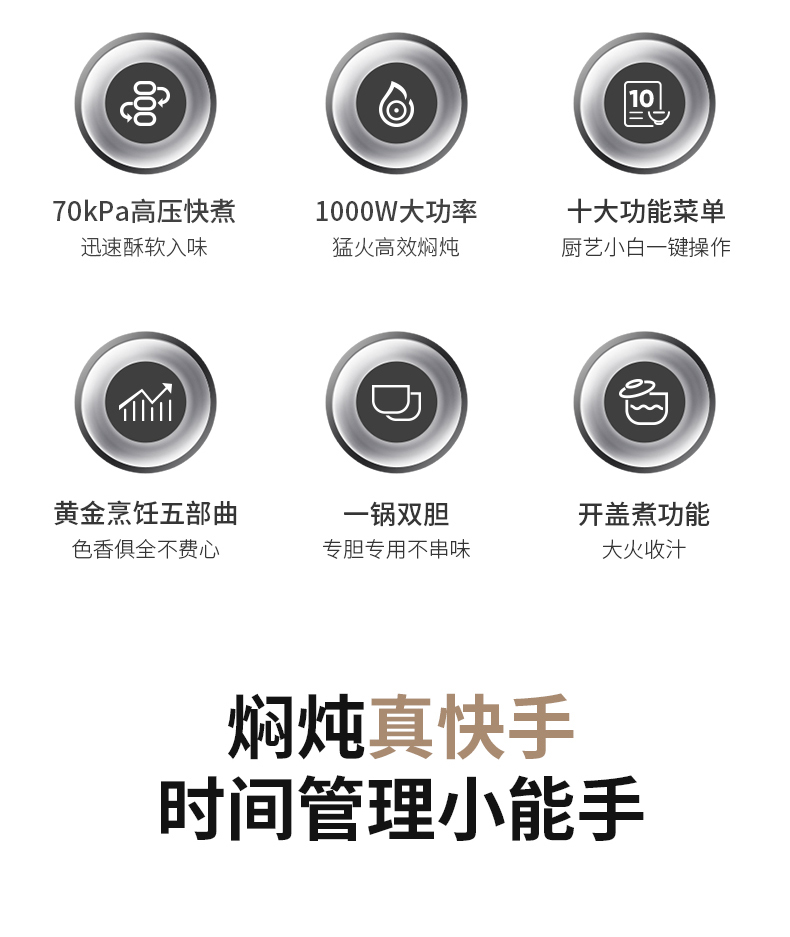 10

70kPa高压快煮
迅速酥软入味

1000W大功率
猛火高效焖炖

十大功能菜单
厨艺小白一键操作

黄金烹饪五部曲
色香俱全不费心

一锅双胆
专胆专用不串味

开盖煮功能
大火收汁

焖炖真快手
时间管理小能手